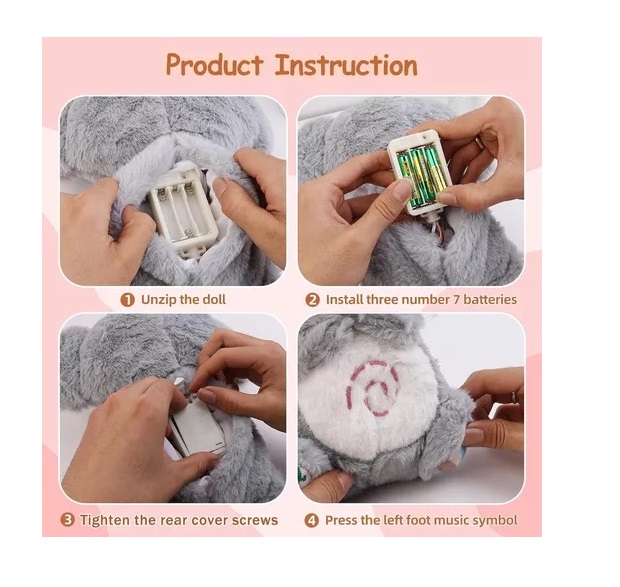 Product Instruction

1 Unzip the doll

2 Install three number 7 batteries

3 Tighten the rear cover screws

4 Press the left foot music symbol